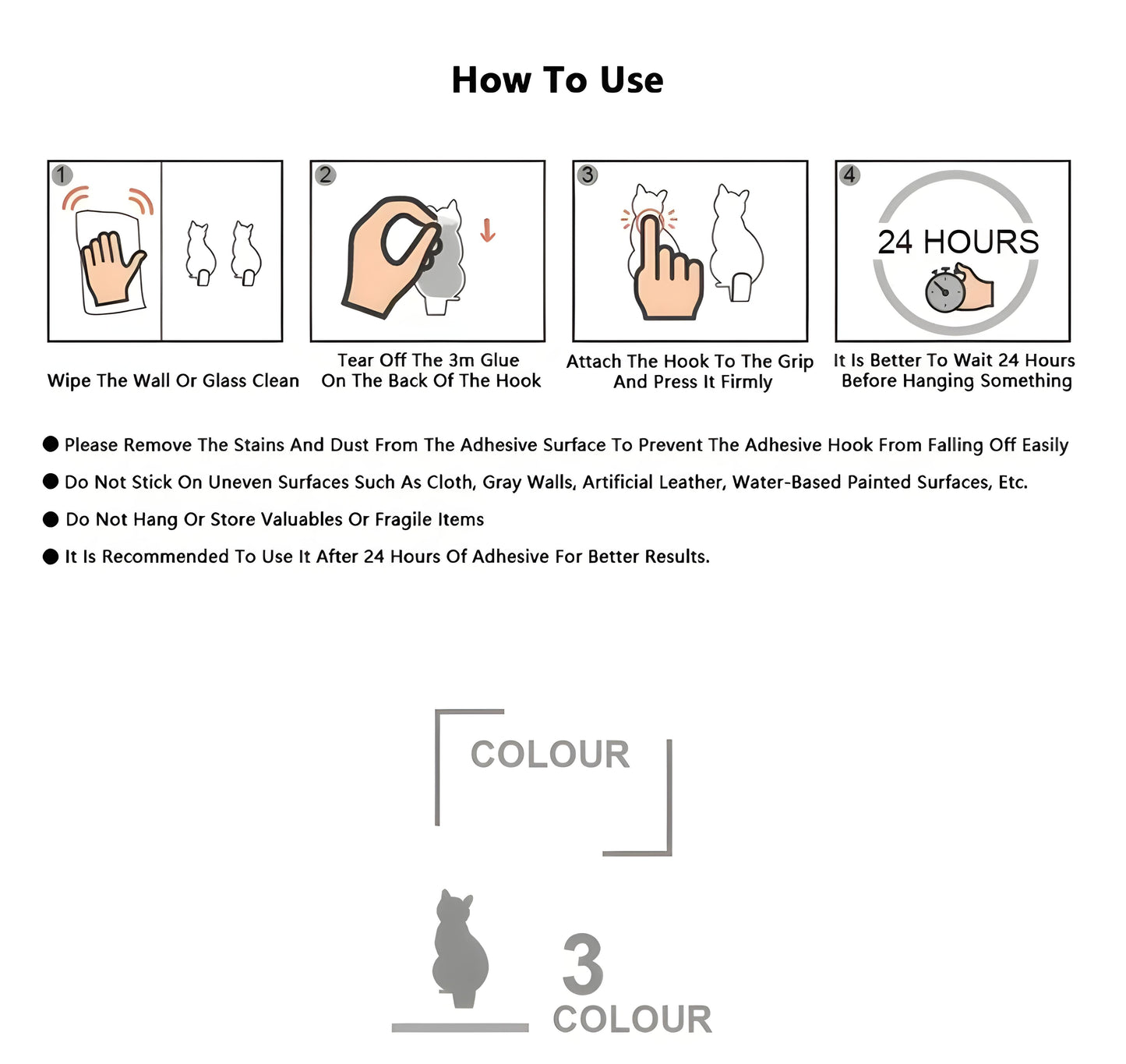 How To Use

1

Wipe The Wall Or Glass Clean

2

Tear Off The 3m Glue On The Back Of The Hook

3

Attach The Hook To The Grip And Press It Firmly

4

24 HOURS

It Is Better To Wait 24 Hours Before Hanging Something

● Please Remove The Stains And Dust From The Adhesive Surface To Prevent The Adhesive Hook From Falling Off Easily

● Do Not Stick On Uneven Surfaces Such As Cloth, Gray Walls, Artificial Leather, Water-Based Painted Surfaces, Etc.

● Do Not Hang Or Store Valuables Or Fragile Items

● It Is Recommended To Use It After 24 Hours Of Adhesive For Better Results.

COLOUR

3
COLOUR